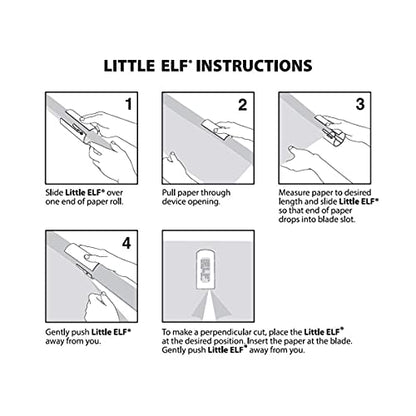 LITTLE ELF® INSTRUCTIONS

1

Slide Little ELF® over one end of paper roll.

2

Pull paper through device opening.

3

Measure paper to desired length and slide Little ELF® so that end of paper drops into blade slot.

4

Gently push Little ELF® away from you.

ELF

To make a perpendicular cut, place the Little ELF® at the desired position. Insert the paper at the blade. Gently push Little ELF® away from you.